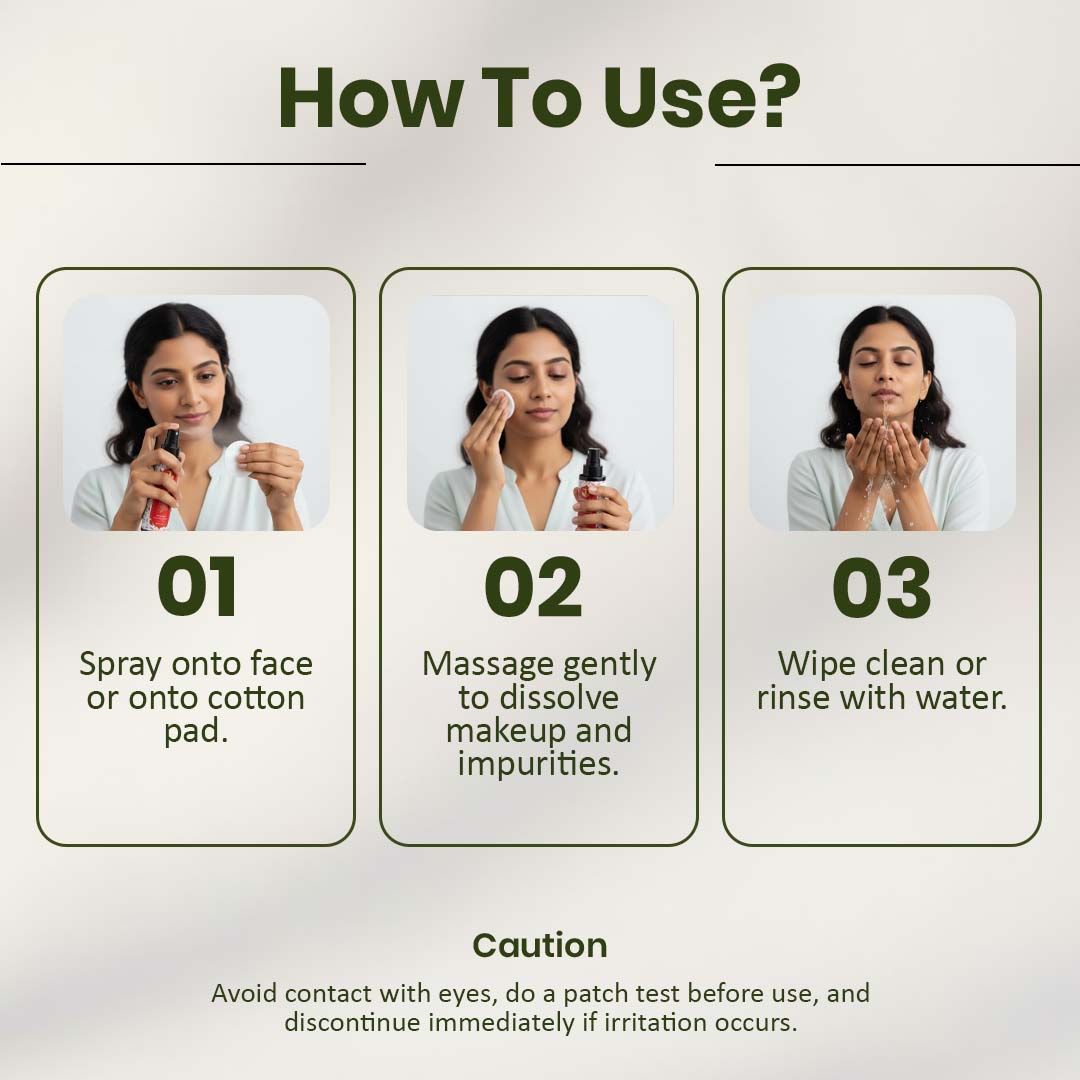 How To Use?

01

Spray onto face or onto cotton pad.

02

Massage gently to dissolve makeup and impurities.

03

Wipe clean or rinse with water.

Caution

Avoid contact with eyes, do a patch test before use, and discontinue immediately if irritation occurs.